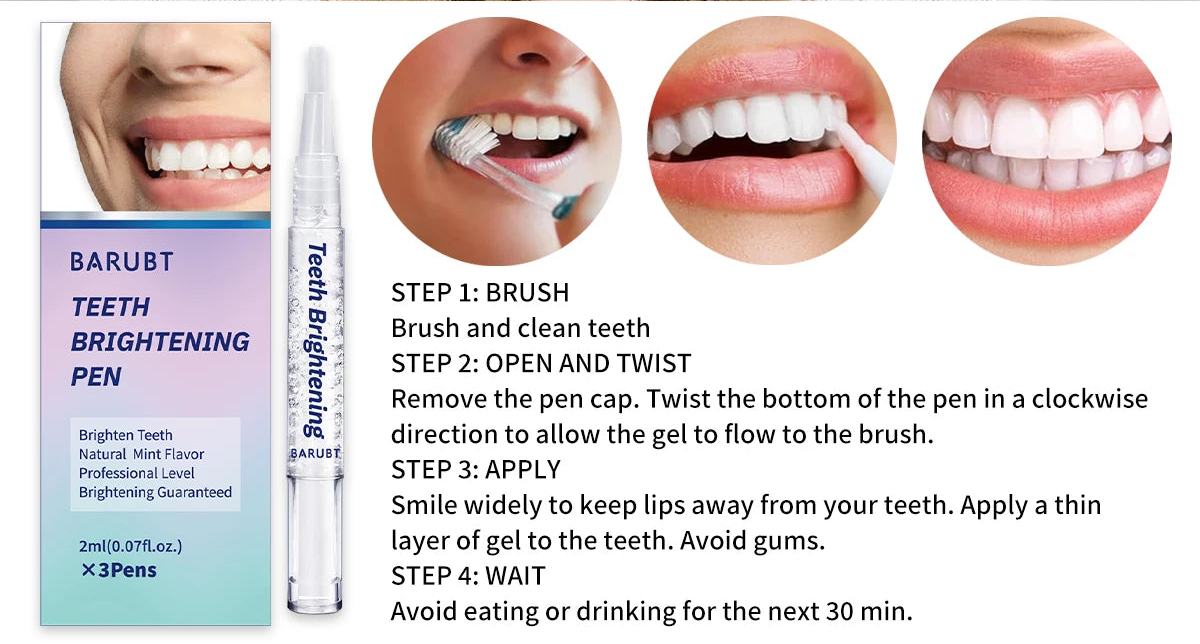 BARUBT

TEETH BRIGHTENING PEN

Brighten Teeth
Natural Mint Flavor
Professional Level
Brightening Guaranteed

2ml(0.07fl.oz.)
×3Pens

Teeth Brightening
BARUBT

STEP 1: BRUSH
Brush and clean teeth
STEP 2: OPEN AND TWIST
Remove the pen cap. Twist the bottom of the pen in a clockwise direction to allow the gel to flow to the brush.
STEP 3: APPLY
Smile widely to keep lips away from your teeth. Apply a thin layer of gel to the teeth. Avoid gums.
STEP 4: WAIT
Avoid eating or drinking for the next 30 min.